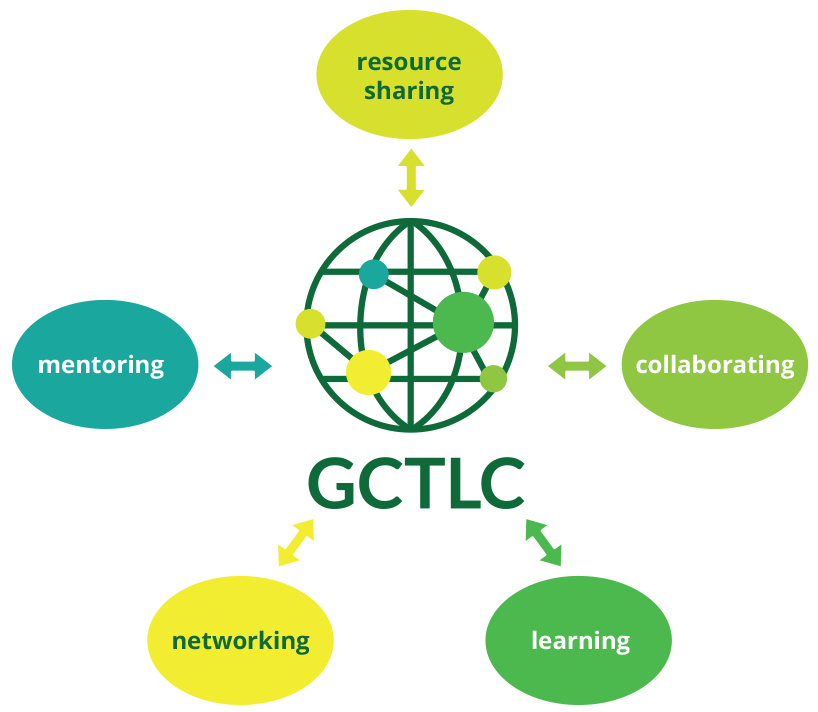 resource sharing

mentoring

collaborating

GCTLC

networking

learning